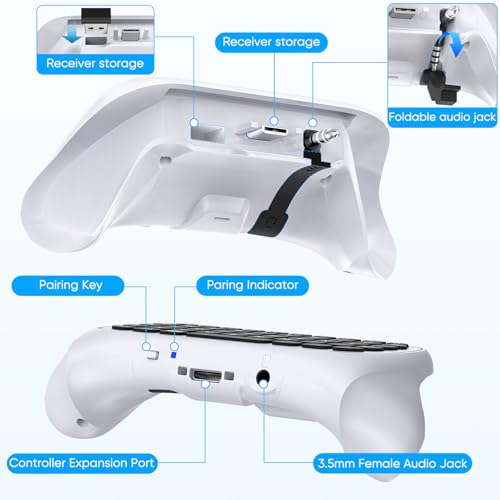 Receiver storage

Receiver storage

Foldable audio jack

Pairing Key

Paring Indicator

Controller Expansion Port

3.5mm Female Audio Jack