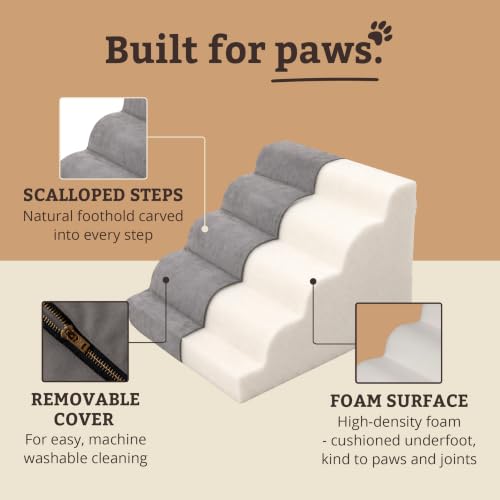 Built for paws.

SCALLOPED STEPS
Natural foothold carved into every step

REMOVABLE COVER
For easy, machine washable cleaning

FOAM SURFACE
High-density foam - cushioned underfoot, kind to paws and joints