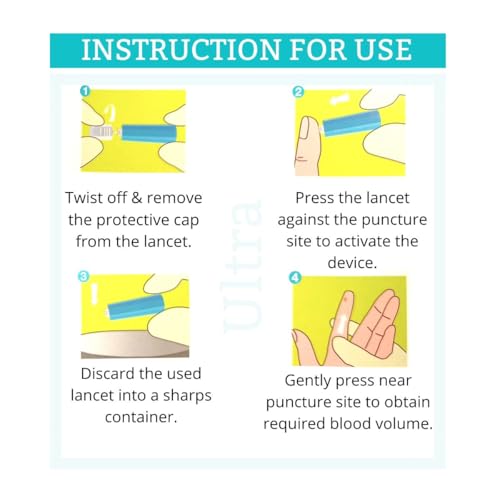 INSTRUCTION FOR USE

1

Twist off & remove the protective cap from the lancet.

2

Press the lancet against the puncture site to activate the device.

Ultra

3

Discard the used lancet into a sharps container.

4

Gently press near puncture site to obtain required blood volume.