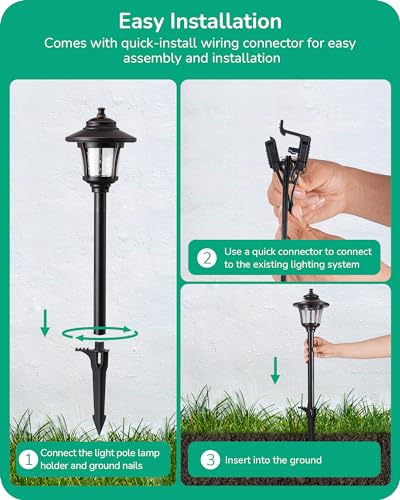 Easy Installation

Comes with quick-install wiring connector for easy assembly and installation

1 Connect the light pole lamp holder and ground nails

2 Use a quick connector to connect to the existing lighting system

3 Insert into the ground