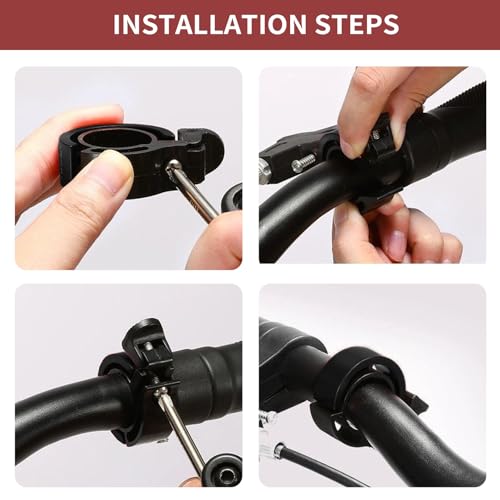 INSTALLATION STEPS