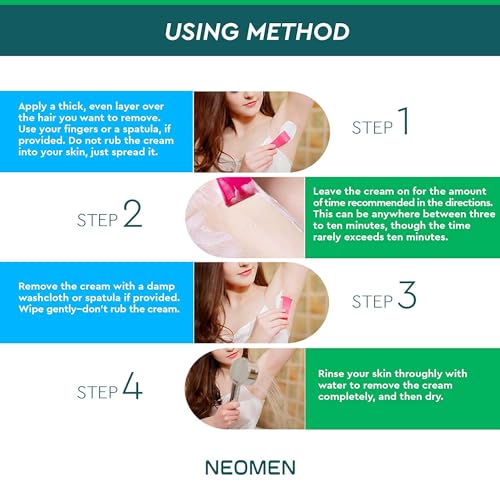 USING METHOD

Apply a thick, even layer over the hair you want to remove. Use your fingers or a spatula, if provided. Do not rub the cream into your skin, just spread it.

STEP 1

STEP 2

Leave the cream on for the amount of time recommended in the directions. This can be anywhere between three to ten minutes, though the time rarely exceeds ten minutes.

Remove the cream with a damp washcloth or spatula if provided. Wipe gently–don't rub the cream.

STEP 3

STEP 4

Rinse your skin throughly with water to remove the cream completely, and then dry.

NEOMEN