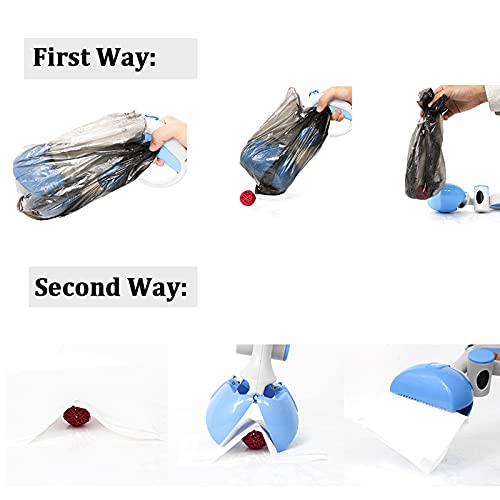 First Way:

Second Way: