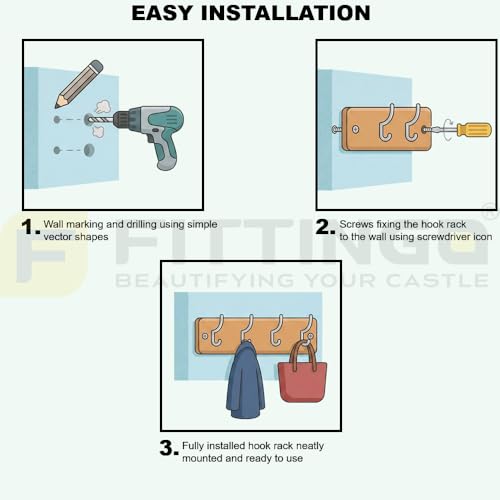 EASY INSTALLATION

1. Wall marking and drilling using simple vector shapes

2. Screws fixing the hook rack to the wall using screwdriver icon

FITTINGO®
BEAUTIFYING YOUR CASTLE

3. Fully installed hook rack neatly mounted and ready to use