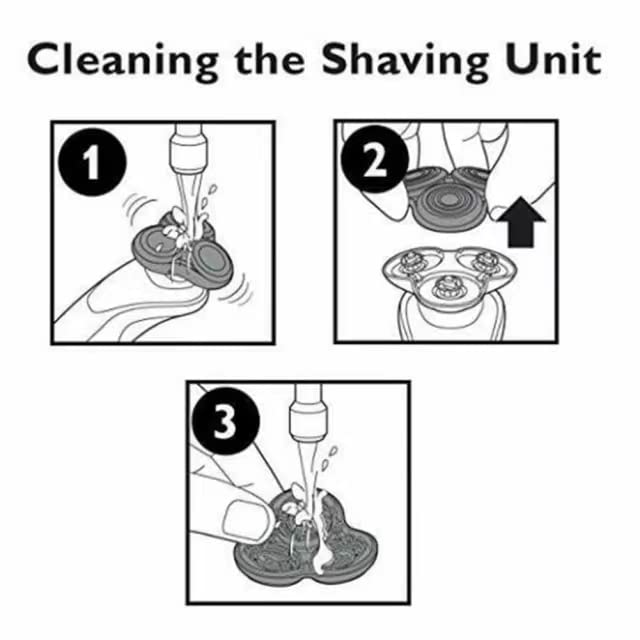 Cleaning the Shaving Unit

1

2

3