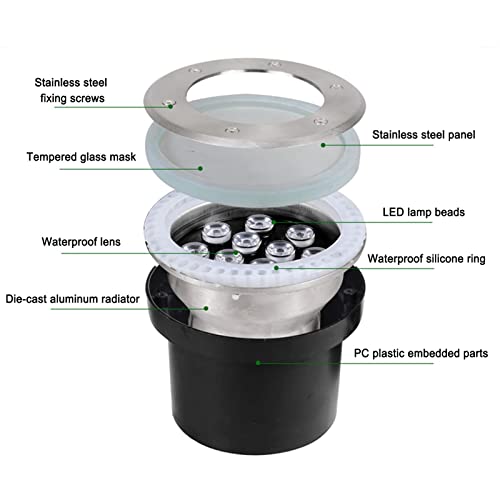 Stainless steel fixing screws

Stainless steel panel

Tempered glass mask

LED lamp beads

Waterproof lens

Waterproof silicone ring

Die-cast aluminum radiator

PC plastic embedded parts