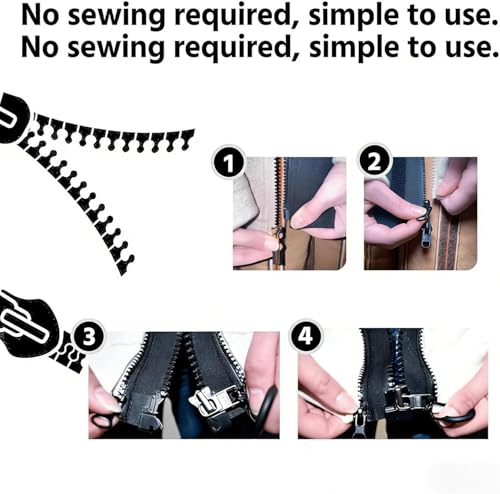 No sewing required, simple to use.
No sewing required, simple to use.

1

2

3

4