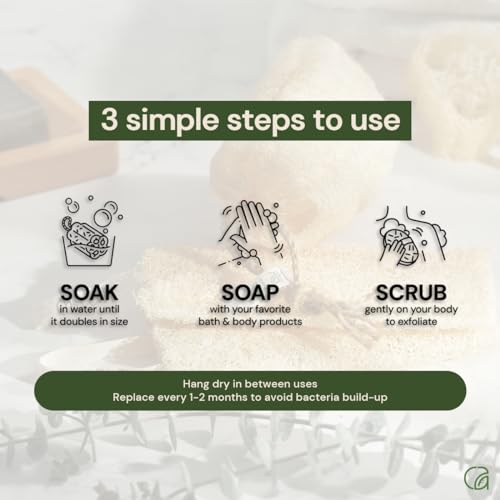 3 simple steps to use

SOAK
in water until it doubles in size

SOAP
with your favorite bath & body products

SCRUB
gently on your body to exfoliate

Hang dry in between uses
Replace every 1-2 months to avoid bacteria build-up