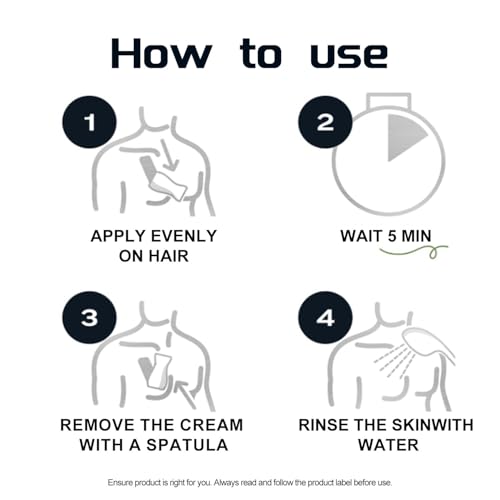 How to use

1

APPLY EVENLY ON HAIR

2

WAIT 5 MIN

3

REMOVE THE CREAM WITH A SPATULA

4

RINSE THE SKINWITH WATER

Ensure product is right for you. Always read and follow the product label before use.