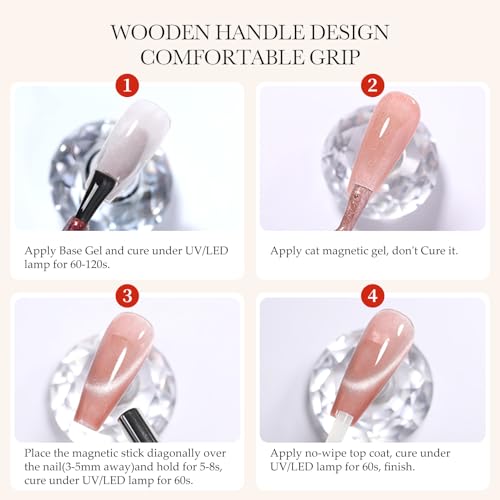 WOODEN HANDLE DESIGN
COMFORTABLE GRIP

1

Apply Base Gel and cure under UV/LED lamp for 60-120s.

2

Apply cat magnetic gel, don't Cure it.

3

Place the magnetic stick diagonally over the nail(3-5mm away)and hold for 5-8s, cure under UV/LED lamp for 60s.

4

Apply no-wipe top coat, cure under UV/LED lamp for 60s, finish.