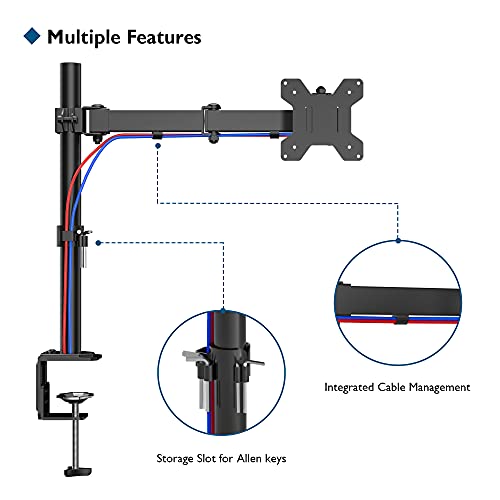 Multiple Features

Integrated Cable Management

Storage Slot for Allen keys