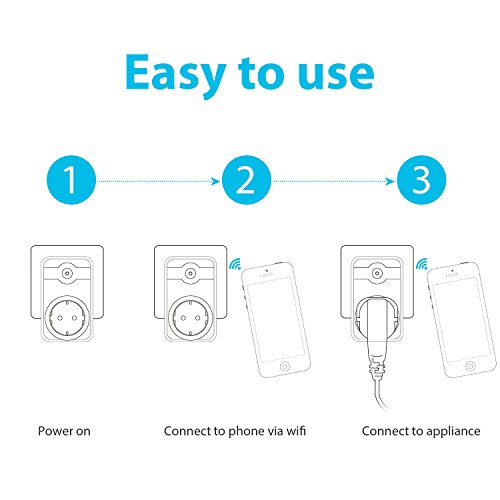 Easy to use

1

2

3

Power on

Connect to phone via wifi

Connect to appliance