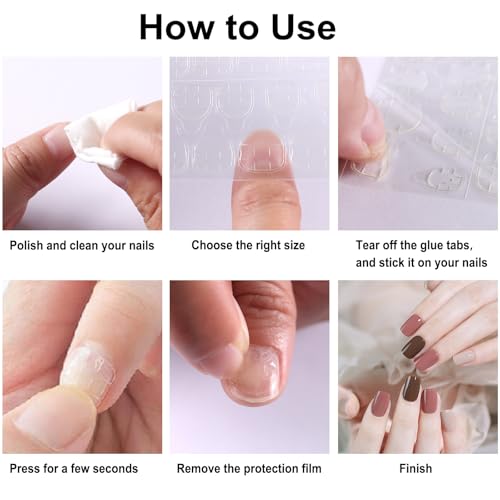 How to Use

Polish and clean your nails

Choose the right size

Tear off the glue tabs, and stick it on your nails

Press for a few seconds

Remove the protection film

Finish