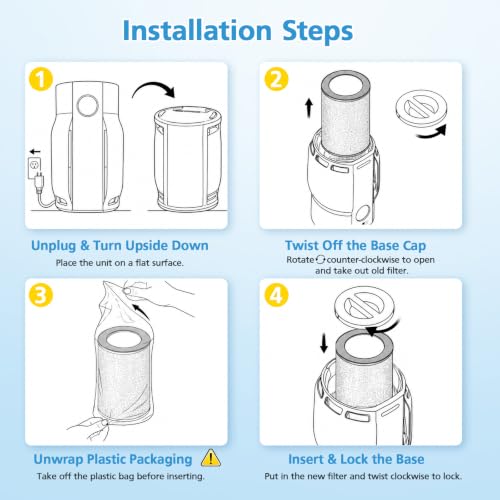 Installation Steps

1

Unplug & Turn Upside Down
Place the unit on a flat surface.

2

Twist Off the Base Cap
Rotate counter-clockwise to open and take out old filter.

3

Unwrap Plastic Packaging
Take off the plastic bag before inserting.

4

Insert & Lock the Base
Put in the new filter and twist clockwise to lock.