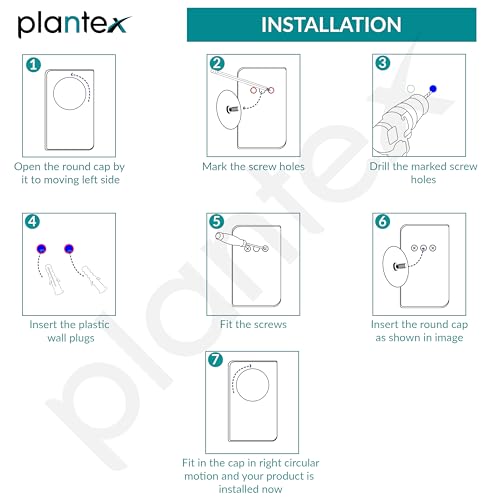 plantex

INSTALLATION

1
Open the round cap by it to moving left side

2
Mark the screw holes

3
Drill the marked screw holes

4
Insert the plastic wall plugs

5
Fit the screws

6
Insert the round cap as shown in image

7
Fit in the cap in right circular motion and your product is installed now

plantex