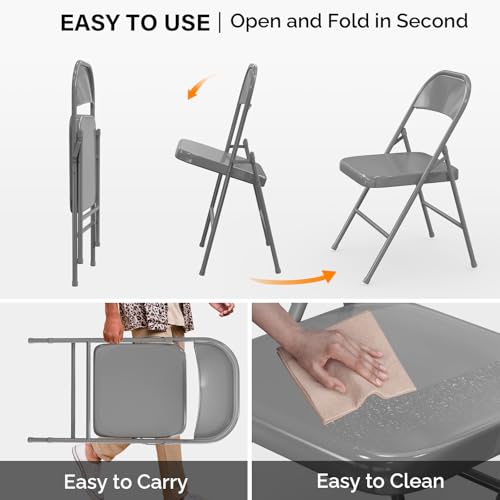 EASY TO USE | Open and Fold in Second

Easy to Carry

Easy to Clean