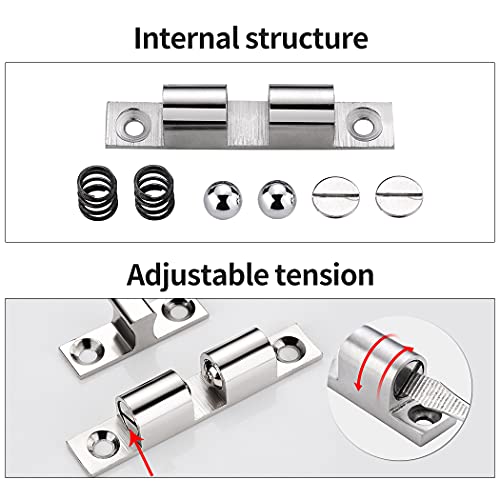 Internal structure

Adjustable tension