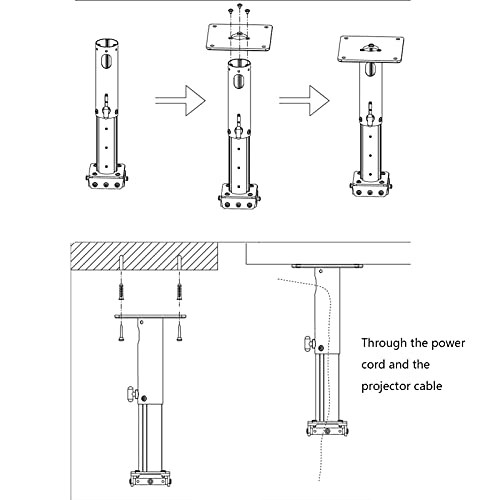 Through the power cord and the projector cable