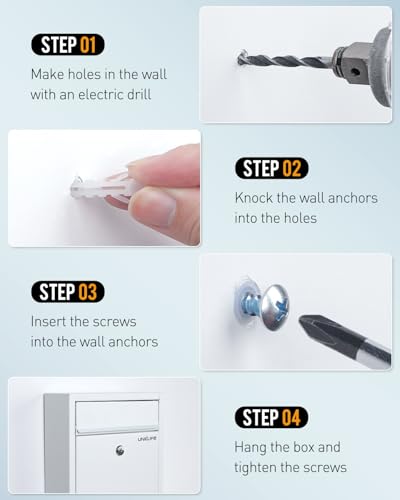 STEP 01
Make holes in the wall with an electric drill

STEP 02
Knock the wall anchors into the holes

STEP 03
Insert the screws into the wall anchors

UNILIFE

STEP 04
Hang the box and tighten the screws