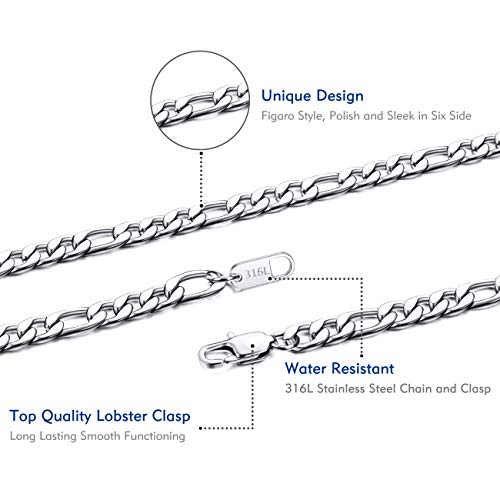 Unique Design
Figaro Style, Polish and Sleek in Six Side

316L

Water Resistant
316L Stainless Steel Chain and Clasp

Top Quality Lobster Clasp
Long Lasting Smooth Functioning