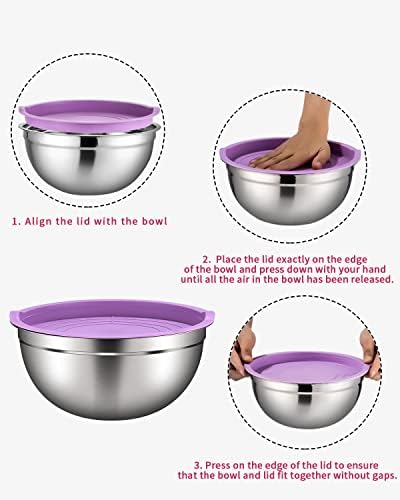 1. Align the lid with the bowl

2. Place the lid exactly on the edge of the bowl and press down with your hand until all the air in the bowl has been released.

3. Press on the edge of the lid to ensure that the bowl and lid fit together without gaps.