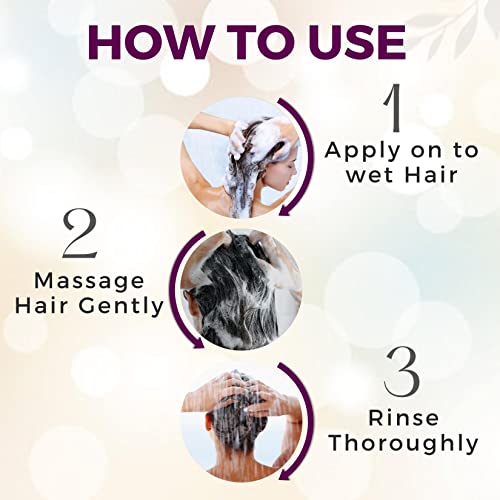 HOW TO USE

1
Apply on to wet Hair

2
Massage Hair Gently

3
Rinse Thoroughly