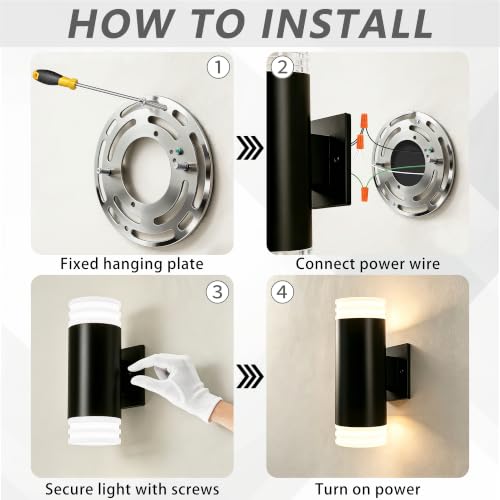 HOW TO INSTALL

1

Fixed hanging plate

2

Connect power wire

3

Secure light with screws

4

Turn on power