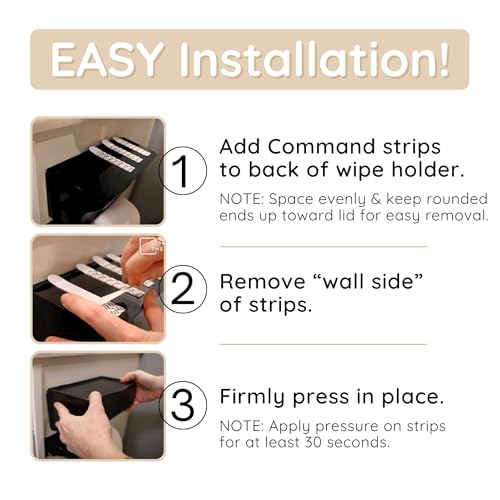 EASY Installation!

1

Add Command strips to back of wipe holder.

NOTE: Space evenly & keep rounded ends up toward lid for easy removal.

2

Remove “wall side” of strips.

3

Firmly press in place.

NOTE: Apply pressure on strips for at least 30 seconds.