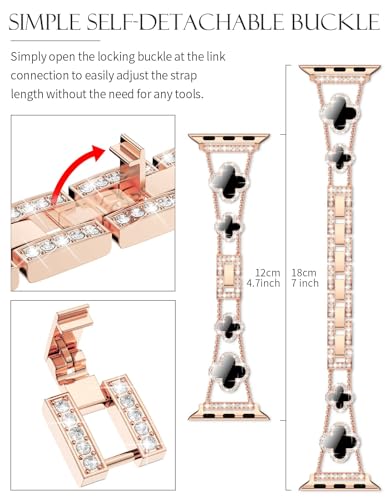 SIMPLE SELF-DETACHABLE BUCKLE

Simply open the locking buckle at the link connection to easily adjust the strap length without the need for any tools.

12cm
4.7inch

18cm
7 inch