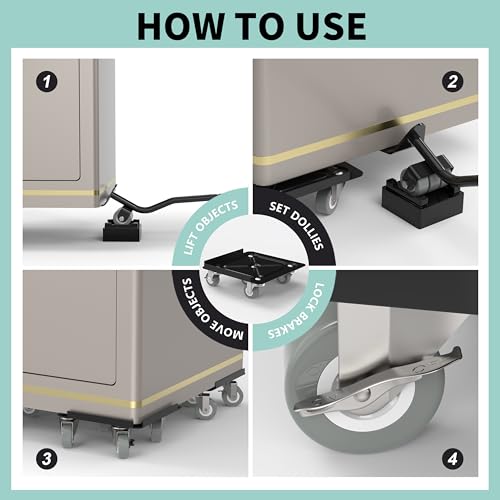 HOW TO USE

1

LIFT OBJECTS

2

SET DOLLIES

3

MOVE OBJECTS

4

LOCK BRAKES