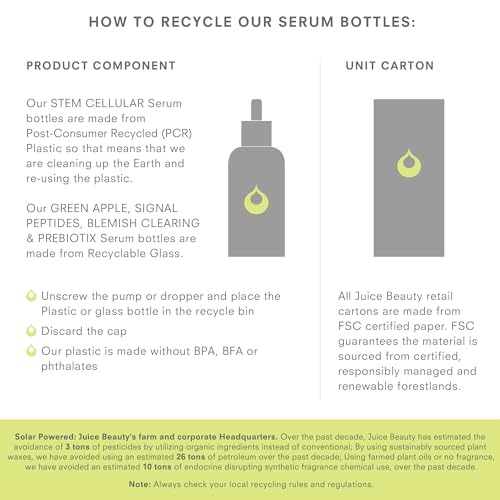 HOW TO RECYCLE OUR SERUM BOTTLES:

PRODUCT COMPONENT

Our STEM CELLULAR Serum bottles are made from Post-Consumer Recycled (PCR) Plastic so that means that we are cleaning up the Earth and re-using the plastic.

Our GREEN APPLE, SIGNAL PEPTIDES, BLEMISH CLEARING & PREBIOTIX Serum bottles are made from Recyclable Glass.

Unscrew the pump or dropper and place the Plastic or glass bottle in the recycle bin

Discard the cap

Our plastic is made without BPA, BFA or phthalates

UNIT CARTON

All Juice Beauty retail cartons are made from FSC certified paper. FSC guarantees the material is sourced from certified, responsibly managed and renewable forestlands.

Solar Powered: Juice Beauty's farm and corporate Headquarters. Over the past decade, Juice Beauty has estimated the avoidance of 3 tons of pesticides by utilizing organic ingredients instead of conventional; By using sustainably sourced plant waxes, we have avoided using an estimated 26 tons of petroleum over the past decade; Using farmed plant oils or no fragrance, we have avoided an estimated 10 tons of endocrine disrupting synthetic fragrance chemical use, over the past decade.

Note: Always check your local recycling rules and regulations.