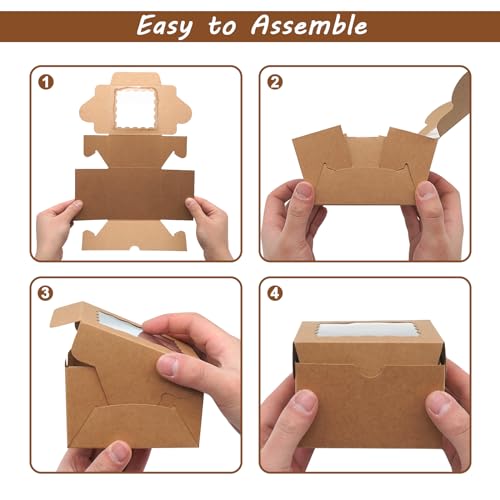 Easy to Assemble

1

2

3

4