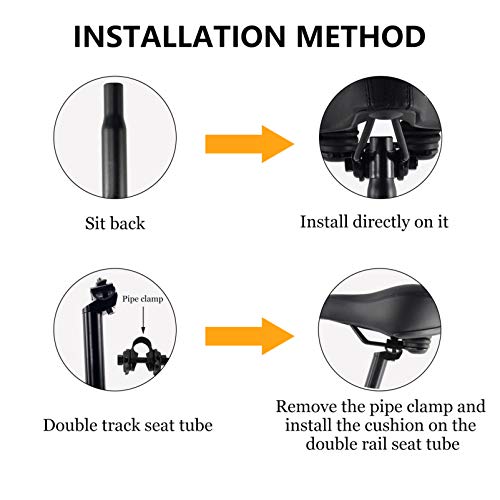 INSTALLATION METHOD

Sit back

Install directly on it

Pipe clamp

Double track seat tube

Remove the pipe clamp and install the cushion on the double rail seat tube