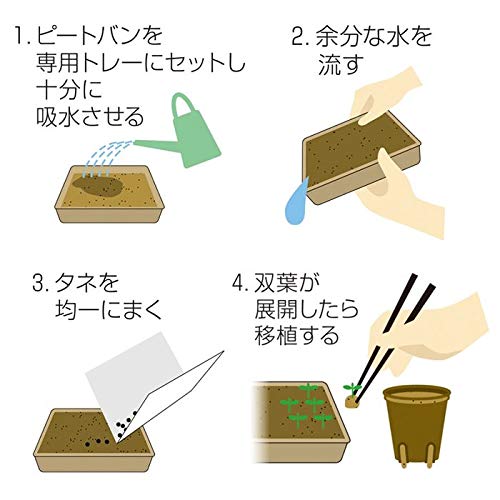 1. ピートバンを専用トレーにセットし十分に吸水させる

2. 余分な水を流す

3. タネを均一にまく

4. 双葉が展開したら移植する