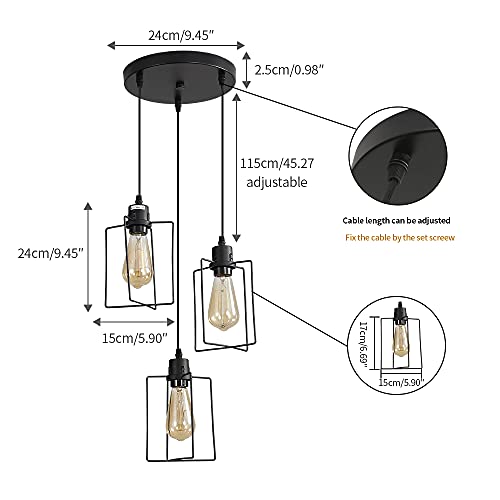 24cm/9.45"

2.5cm/0.98"

115cm/45.27
adjustable

Cable length can be adjusted

Fix the cable by the set screew

24cm/9.45"

15cm/5.90"

17cm/6.69"

15cm/5.90"