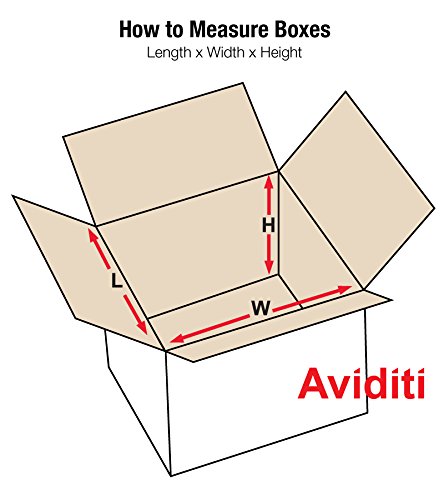 How to Measure Boxes
Length x Width x Height

H

L

W

Aviditi