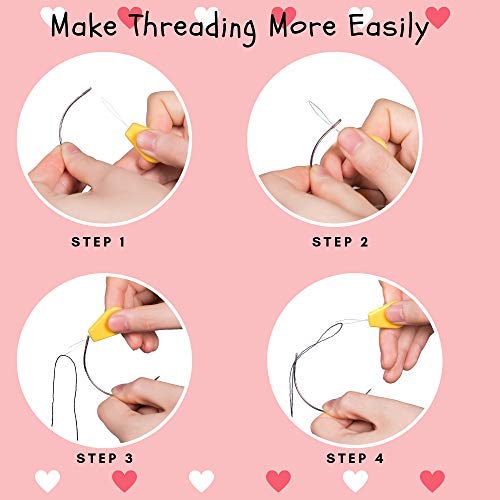 Make Threading More Easily

STEP 1

STEP 2

STEP 3

STEP 4