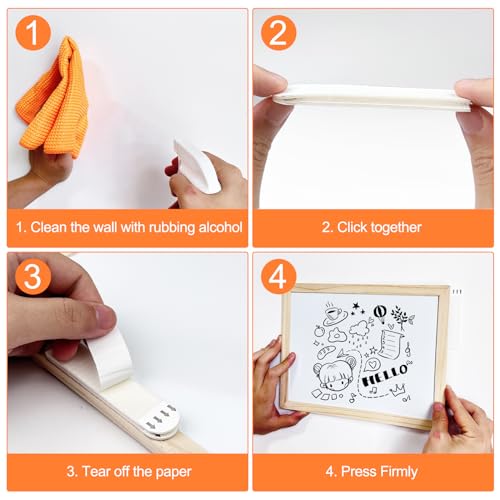 1

1. Clean the wall with rubbing alcohol

2

2. Click together

3

3. Tear off the paper

4

HELLO

4. Press Firmly