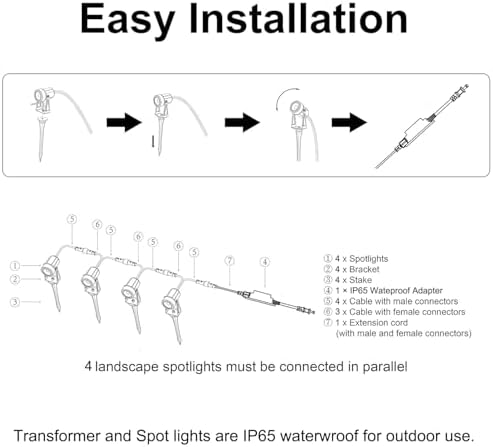 Easy Installation

⑤ ⑥ ⑤ ⑥ ⑤ ⑥ ⑤ ⑦ ④
①
②
③

① 4 x Spotlights
② 4 x Bracket
③ 4 x Stake
④ 1 × IP65 Wateproof Adapter
⑤ 4 x Cable with male connectors
⑥ 3 x Cable with female connectors
⑦ 1 x Extension cord (with male and female connectors)

4 landscape spotlights must be connected in parallel

Transformer and Spot lights are IP65 waterwroof for outdoor use.