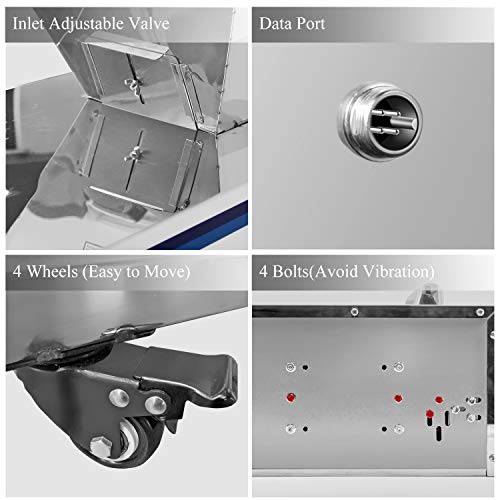 Inlet Adjustable Valve

Data Port

4 Wheels (Easy to Move)

4 Bolts(Avoid Vibration)