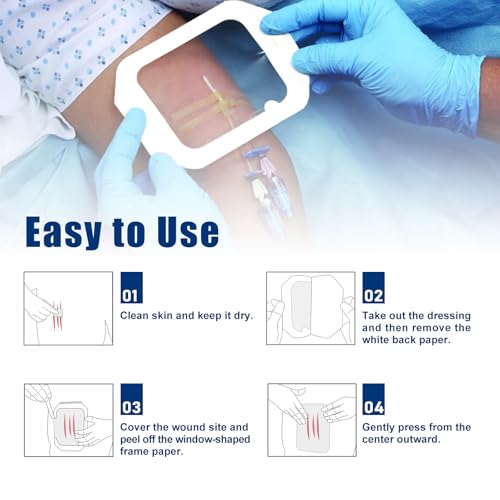 Easy to Use

01
Clean skin and keep it dry.

02
Take out the dressing and then remove the white back paper.

03
Cover the wound site and peel off the window-shaped frame paper.

04
Gently press from the center outward.