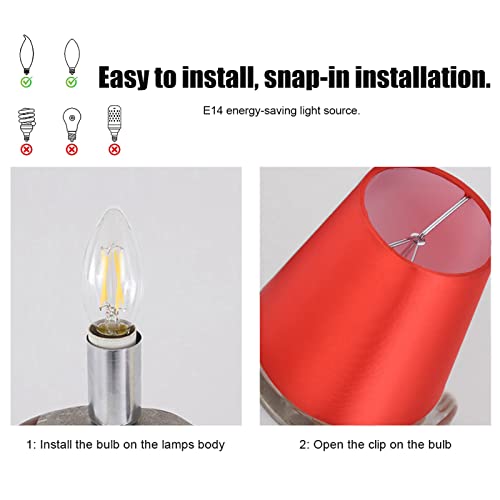 Easy to install, snap-in installation.

E14 energy-saving light source.

1: Install the bulb on the lamps body

2: Open the clip on the bulb