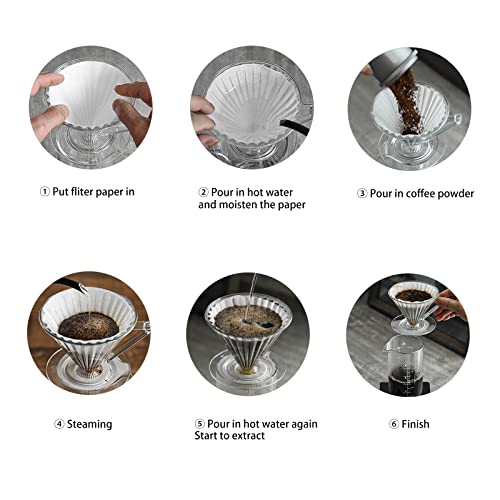 ① Put fliter paper in

② Pour in hot water and moisten the paper

③ Pour in coffee powder

④ Steaming

⑤ Pour in hot water again Start to extract

⑥ Finish