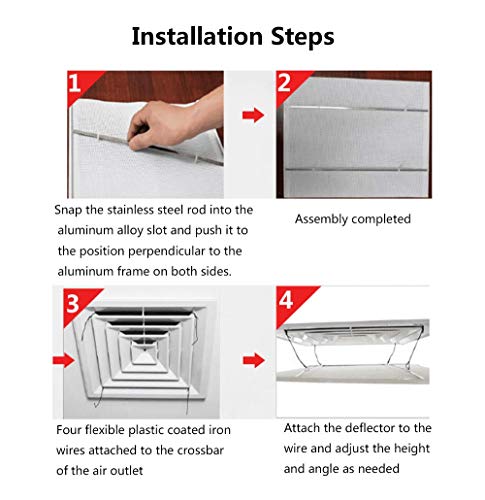 Installation Steps

1

Snap the stainless steel rod into the aluminum alloy slot and push it to the position perpendicular to the aluminum frame on both sides.

2

Assembly completed

3

Four flexible plastic coated iron wires attached to the crossbar of the air outlet

4

Attach the deflector to the wire and adjust the height and angle as needed