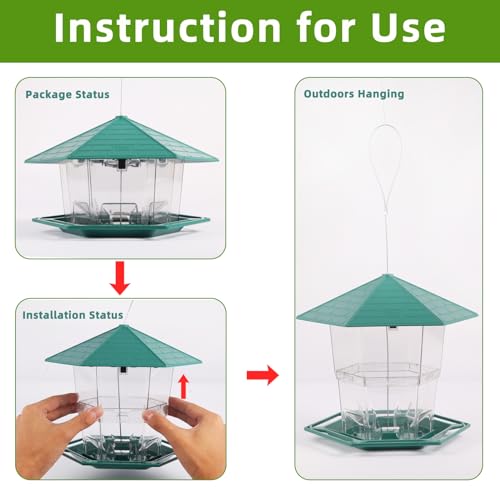 Instruction for Use

Package Status

Installation Status

Outdoors Hanging