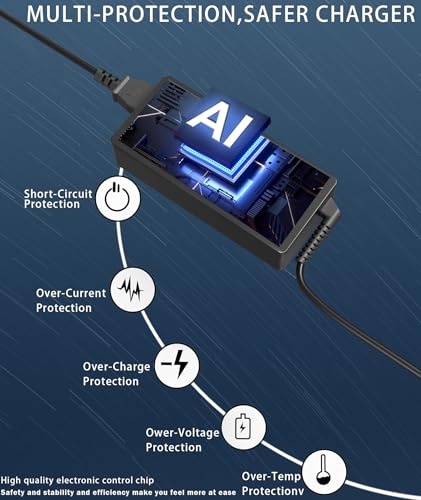 MULTI-PROTECTION,SAFER CHARGER

AI

Short-Circuit Protection

Over-Current Protection

Over-Charge Protection

Ower-Voltage Protection

Over-Temp Protectionv

High quality electronic control chip
Safety and stability and efficiency make you feel more at ease