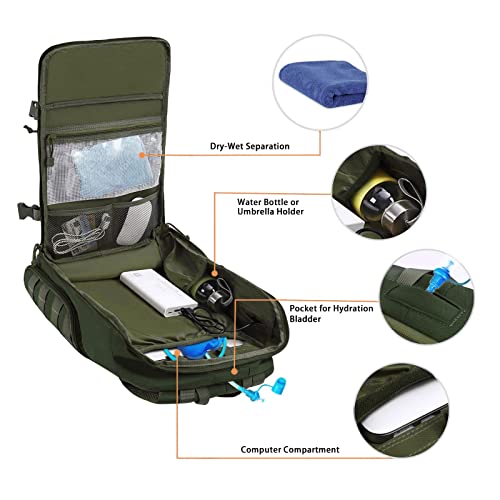 Dry-Wet Separation

Water Bottle or Umbrella Holder

Pocket for Hydration Bladder

Computer Compartment