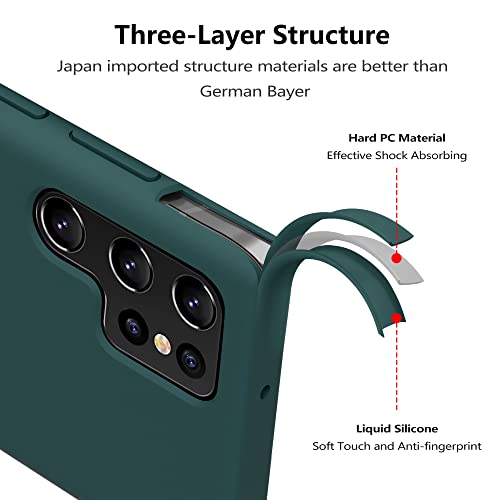 Three-Layer Structure

Japan imported structure materials are better than German Bayer

Hard PC Material
Effective Shock Absorbing

Liquid Silicone
Soft Touch and Anti-fingerprint