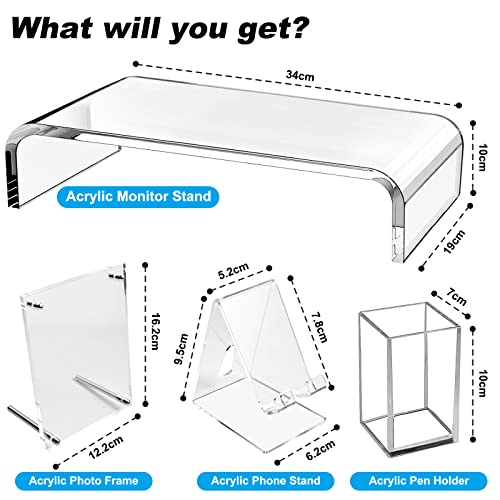 What will you get?

34cm

10cm

19cm

Acrylic Monitor Stand

16.2cm

12.2cm

Acrylic Photo Frame

5.2cm

9.5cm

7.8cm

6.2cm

Acrylic Phone Stand

7cm

10cm

Acrylic Pen Holder