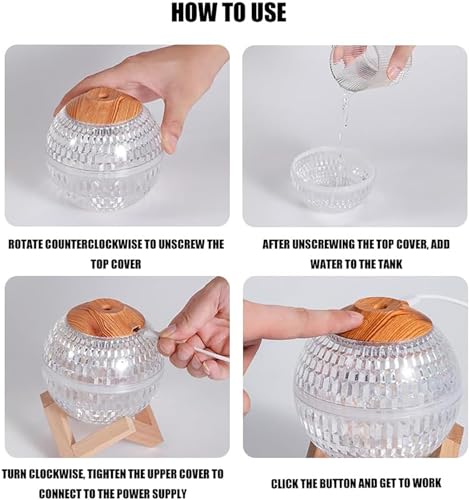 HOW TO USE

ROTATE COUNTERCLOCKWISE TO UNSCREW THE TOP COVER

AFTER UNSCREWING THE TOP COVER, ADD WATER TO THE TANK

TURN CLOCKWISE, TIGHTEN THE UPPER COVER TO CONNECT TO THE POWER SUPPLY

CLICK THE BUTTON AND GET TO WORK